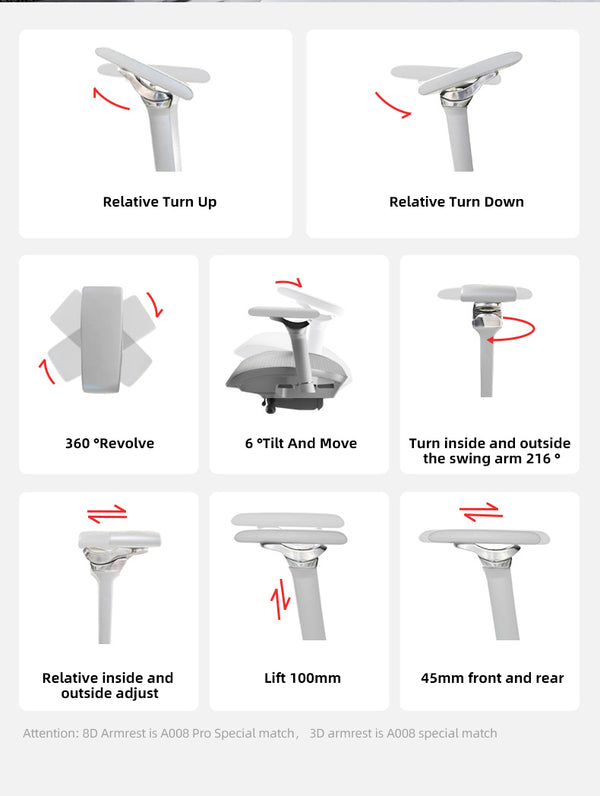 Relative Turn Up

Relative Turn Down

360 °Revolve

6 °Tilt And Move

Turn inside and outside the swing arm 216 °

Relative inside and outside adjust

Lift 100mm

45mm front and rear

Attention: 8D Armrest is A008 Pro Special match， 3D armrest is A008 special match