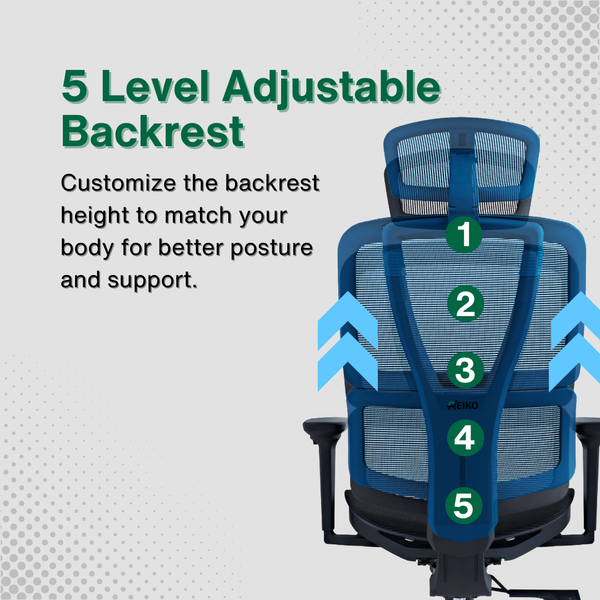 5 Level Adjustable Backrest

Customize the backrest height to match your body for better posture and support.

1

2

3

REIKO

4

5